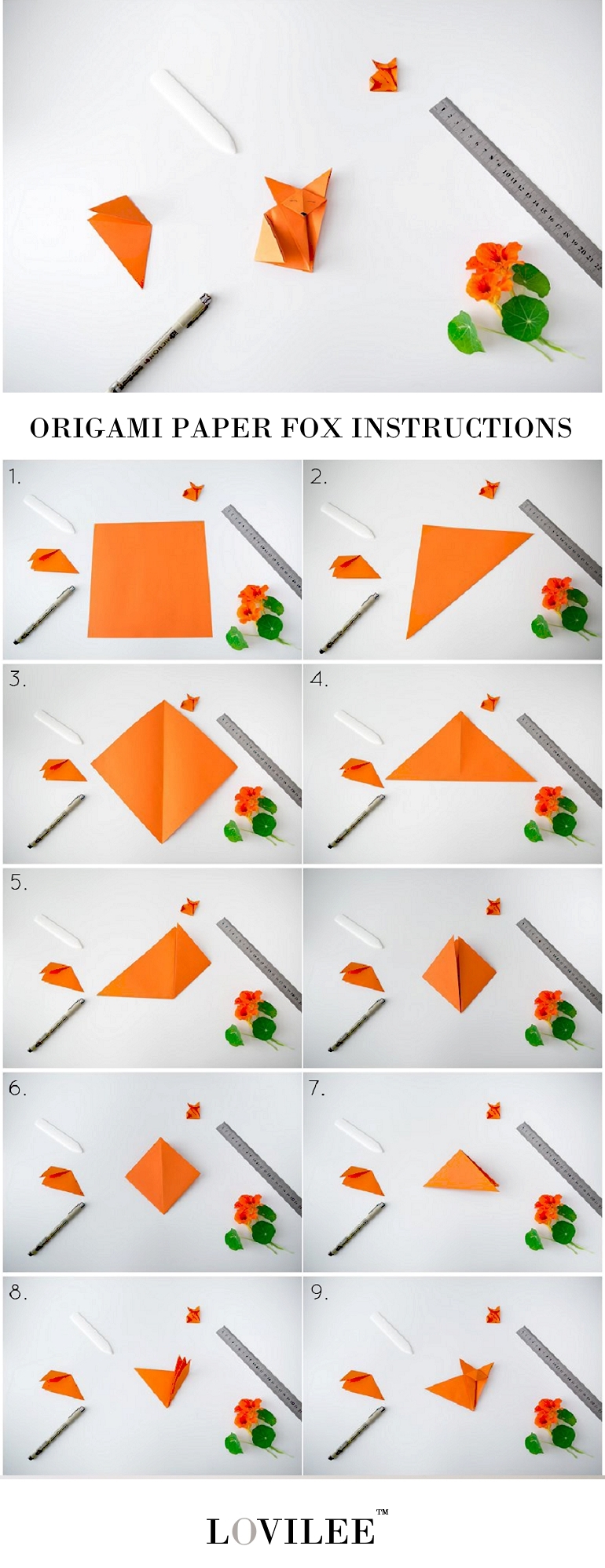 ORIGAMI PAPER FOX INSTRUCTIONS

1.

2.

3.

4.

5.

6.

7.

8.

9.

LOVILEE™